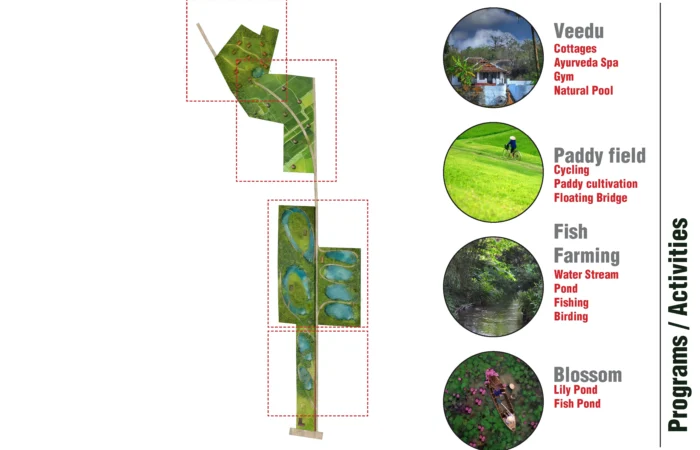 Veedu
Cottages
Ayurveda Spa
Gym
Natural Pool

Paddy field
Cycling
Paddy cultivation
Floating Bridge

Fish Farming
Water Stream
Pond
Fishing
Birding

Blossom
Lily Pond
Fish Pond

Programs / Activities