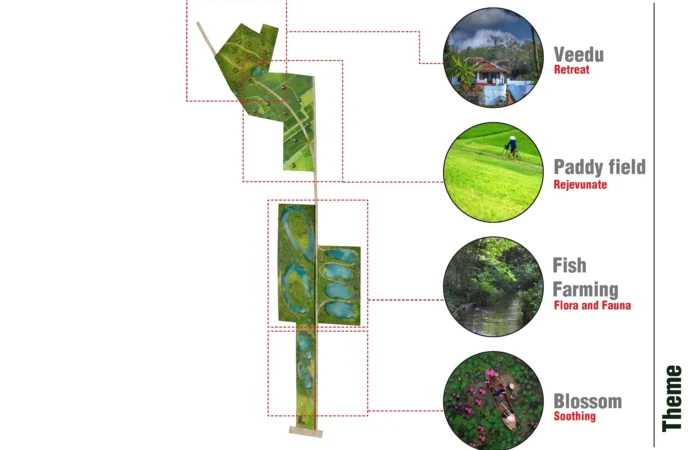 Veedu
Retreat

Paddy field
Rejevunate

Fish Farming
Flora and Fauna

Blossom
Soothing

Theme